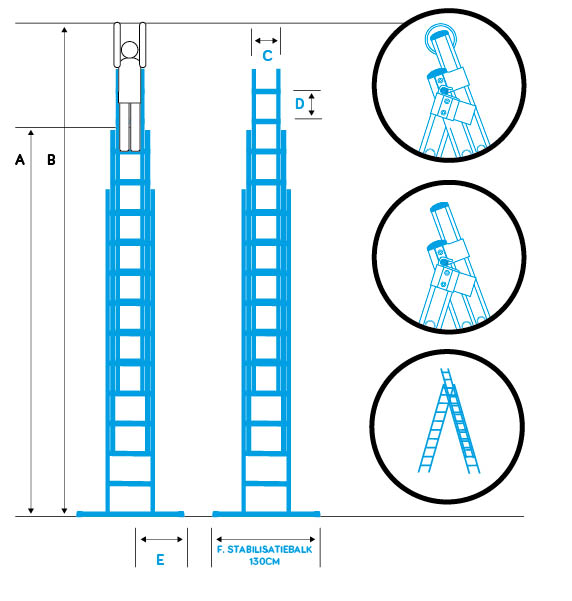 A
B
C
D
E
F. STABILISATIEBALK
130CM