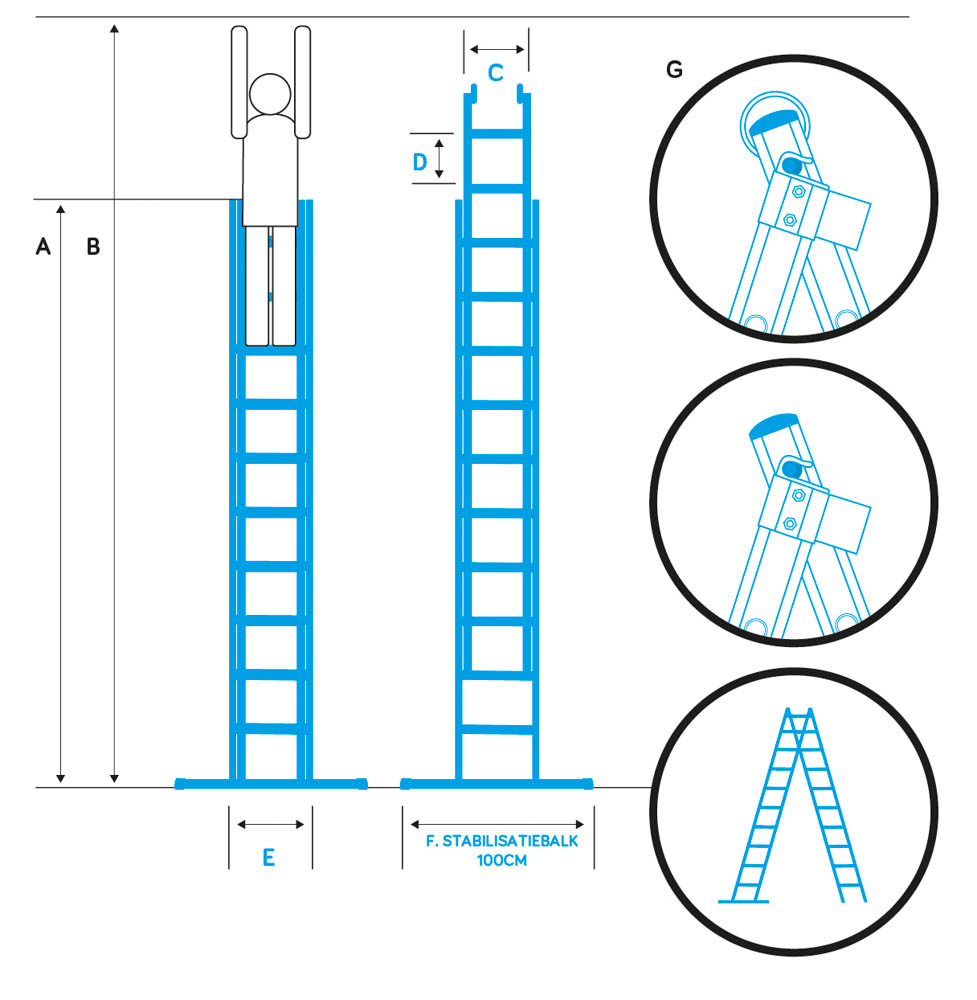 A
B
C
D
G
E
F. STABILISATIEBALK
100CM