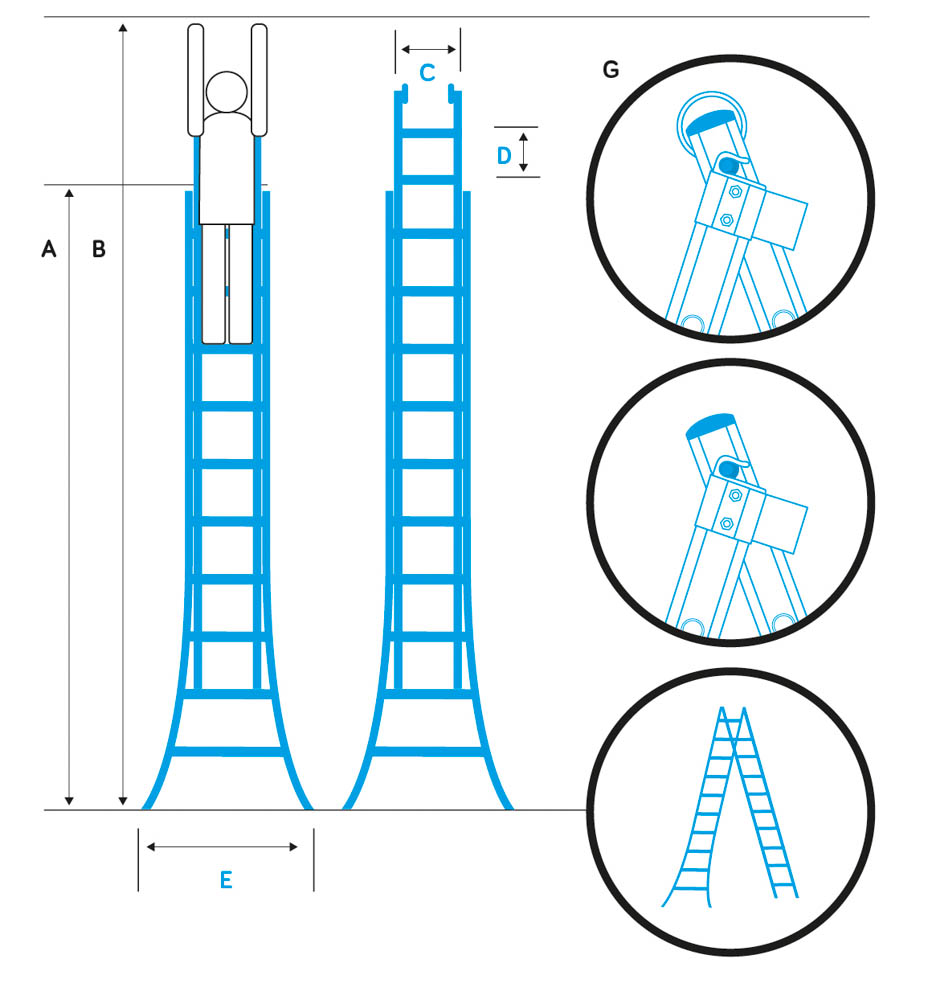 A
B
C
D
G
E